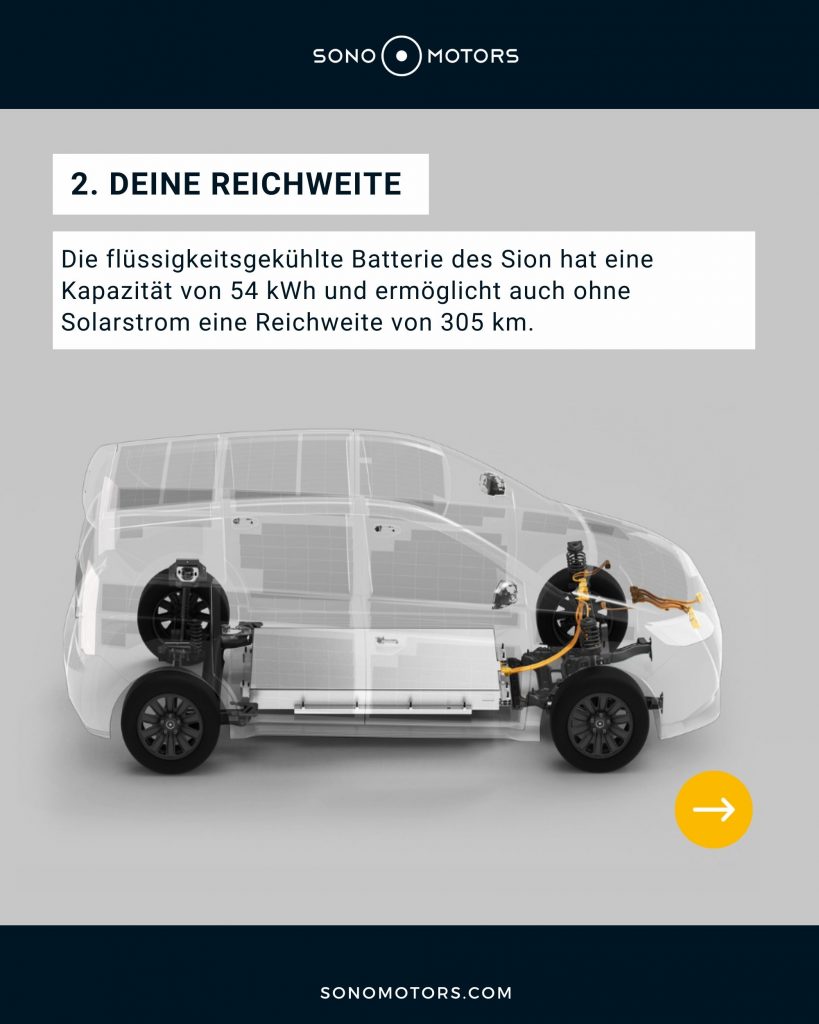 SONO MOTORS

2. DEINE REICHWEITE

Die flüssigkeitsgekühlte Batterie des Sion hat eine Kapazität von 54 kWh und ermöglicht auch ohne Solarstrom eine Reichweite von 305 km.

SONOMOTORS.COM